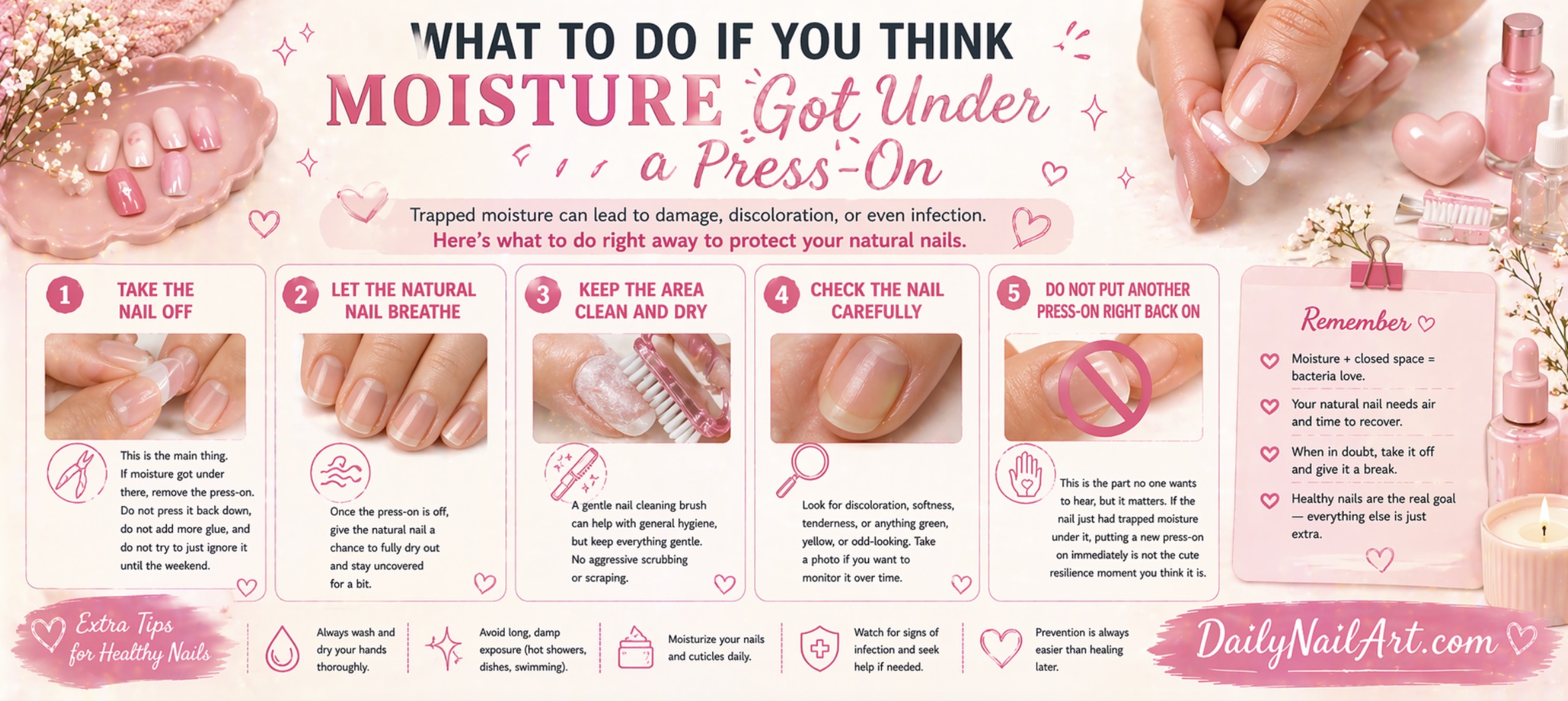 WHAT TO DO IF YOU THINK MOISTURE Got Under a Press-On

Trapped moisture can lead to damage, discoloration, or even infection.
Here's what to do right away to protect your natural nails.

1 TAKE THE NAIL OFF

This is the main thing. If moisture got under there, remove the press-on. Do not press it back down, do not add more glue, and do not try to just ignore it until the weekend.

2 LET THE NATURAL NAIL BREATHE

Once the press-on is off, give the natural nail a chance to fully dry out and stay uncovered for a bit.

3 KEEP THE AREA CLEAN AND DRY

A gentle nail cleaning brush can help with general hygiene, but keep everything gentle. No aggressive scrubbing or scraping.

4 CHECK THE NAIL CAREFULLY

Look for discoloration, softness, tenderness, or anything green, yellow, or odd-looking. Take a photo if you want to monitor it over time.

5 DO NOT PUT ANOTHER PRESS-ON RIGHT BACK ON

This is the part no one wants to hear, but it matters. If the nail just had trapped moisture under it, putting a new press-on on immediately is not the cute resilience moment you think it is.

Remember

Moisture + closed space = bacteria love.

Your natural nail needs air and time to recover.

When in doubt, take it off and give it a break.

Healthy nails are the real goal — everything else is just extra.

Extra Tips for Healthy Nails

Always wash and dry your hands thoroughly.

Avoid long, damp exposure (hot showers, dishes, swimming).

Moisturize your nails and cuticles daily.

Watch for signs of infection and seek help if needed.

Prevention is always easier than healing later.

DailyNailArt.com