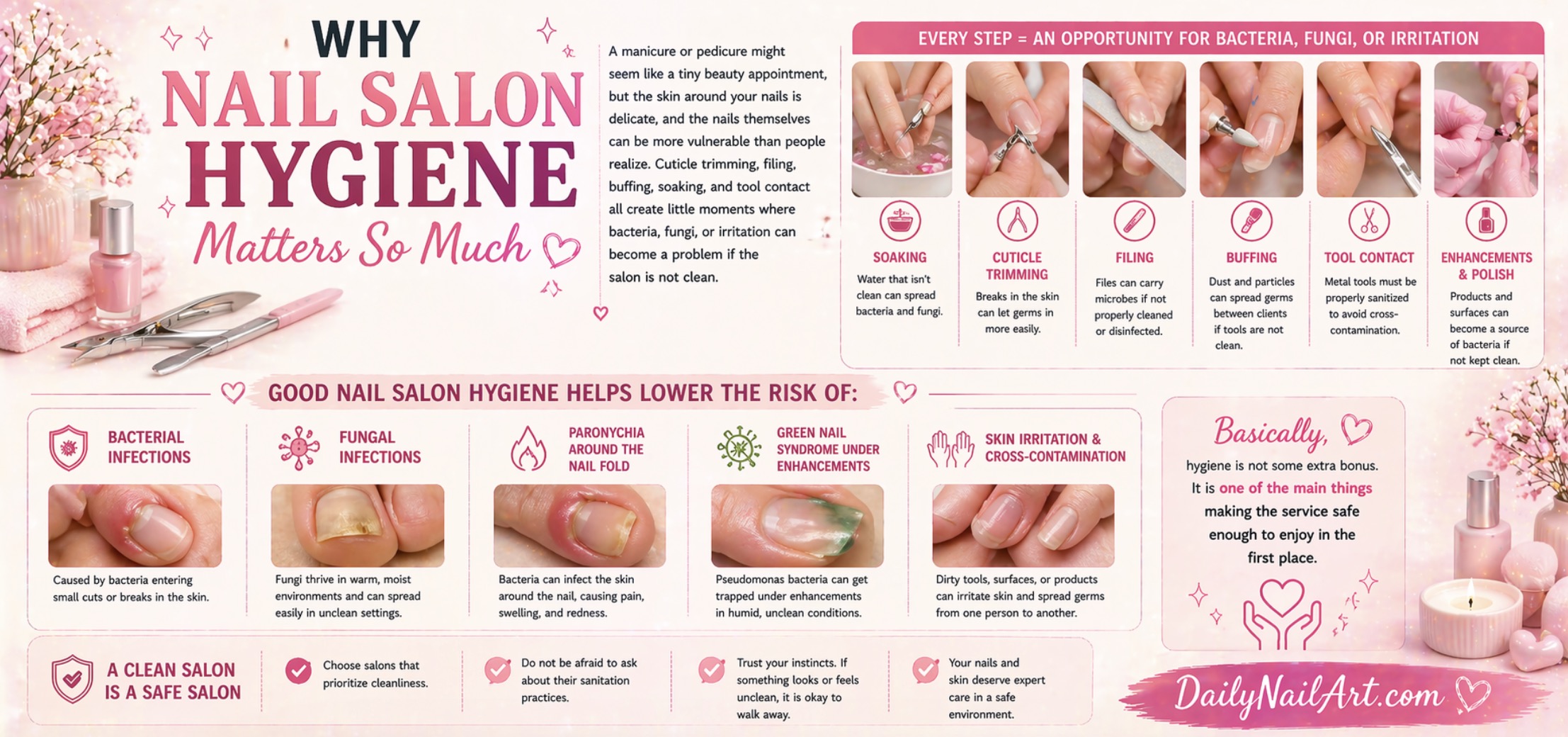 WHY
NAIL SALON
HYGIENE
Matters So Much

A manicure or pedicure might seem like a tiny beauty appointment, but the skin around your nails is delicate, and the nails themselves can be more vulnerable than people realize. Cuticle trimming, filing, buffing, soaking, and tool contact all create little moments where bacteria, fungi, or irritation can become a problem if the salon is not clean.

EVERY STEP = AN OPPORTUNITY FOR BACTERIA, FUNGI, OR IRRITATION

SOAKING
Water that isn't clean can spread bacteria and fungi.

CUTICLE TRIMMING
Breaks in the skin can let germs in more easily.

FILING
Files can carry microbes if not properly cleaned or disinfected.

BUFFING
Dust and particles can spread germs between clients if tools are not clean.

TOOL CONTACT
Metal tools must be properly sanitized to avoid cross-contamination.

ENHANCEMENTS & POLISH
Products and surfaces can become a source of bacteria if not kept clean.

GOOD NAIL SALON HYGIENE HELPS LOWER THE RISK OF:

BACTERIAL INFECTIONS
Caused by bacteria entering small cuts or breaks in the skin.

FUNGAL INFECTIONS
Fungi thrive in warm, moist environments and can spread easily in unclean settings.

PARONYCHIA AROUND THE NAIL FOLD
Bacteria can infect the skin around the nail, causing pain, swelling, and redness.

GREEN NAIL SYNDROME UNDER ENHANCEMENTS
Pseudomonas bacteria can get trapped under enhancements in humid, unclean conditions.

SKIN IRRITATION & CROSS-CONTAMINATION
Dirty tools, surfaces, or products can irritate skin and spread germs from one person to another.

Basically,
hygiene is not some extra bonus. It is one of the main things making the service safe enough to enjoy in the first place.

A CLEAN SALON IS A SAFE SALON

Choose salons that prioritize cleanliness.

Do not be afraid to ask about their sanitation practices.

Trust your instincts. If something looks or feels unclean, it is okay to walk away.

Your nails and skin deserve expert care in a safe environment.

DailyNailArt.com