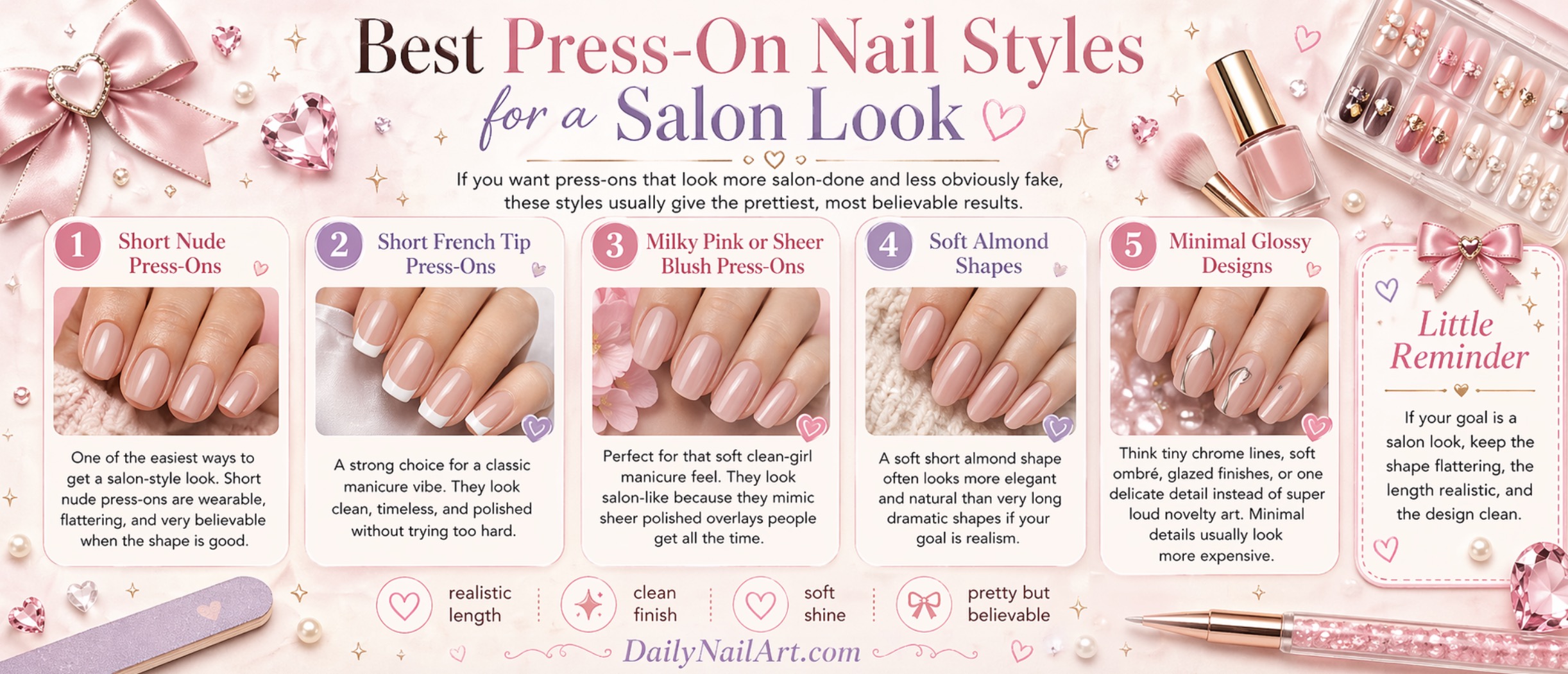 Best Press-On Nail Styles for a Salon Look

If you want press-ons that look more salon-done and less obviously fake, these styles usually give the prettiest, most believable results.

1 Short Nude Press-Ons

One of the easiest ways to get a salon-style look. Short nude press-ons are wearable, flattering, and very believable when the shape is good.

2 Short French Tip Press-Ons

A strong choice for a classic manicure vibe. They look clean, timeless, and polished without trying too hard.

3 Milky Pink or Sheer Blush Press-Ons

Perfect for that soft clean-girl manicure feel. They look salon-like because they mimic sheer polished overlays people get all the time.

4 Soft Almond Shapes

A soft short almond shape often looks more elegant and natural than very long dramatic shapes if your goal is realism.

5 Minimal Glossy Designs

Think tiny chrome lines, soft ombré, glazed finishes, or one delicate detail instead of super loud novelty art. Minimal details usually look more expensive.

Little Reminder

If your goal is a salon look, keep the shape flattering, the length realistic, and the design clean.

realistic length

clean finish

soft shine

pretty but believable

DailyNailArt.com